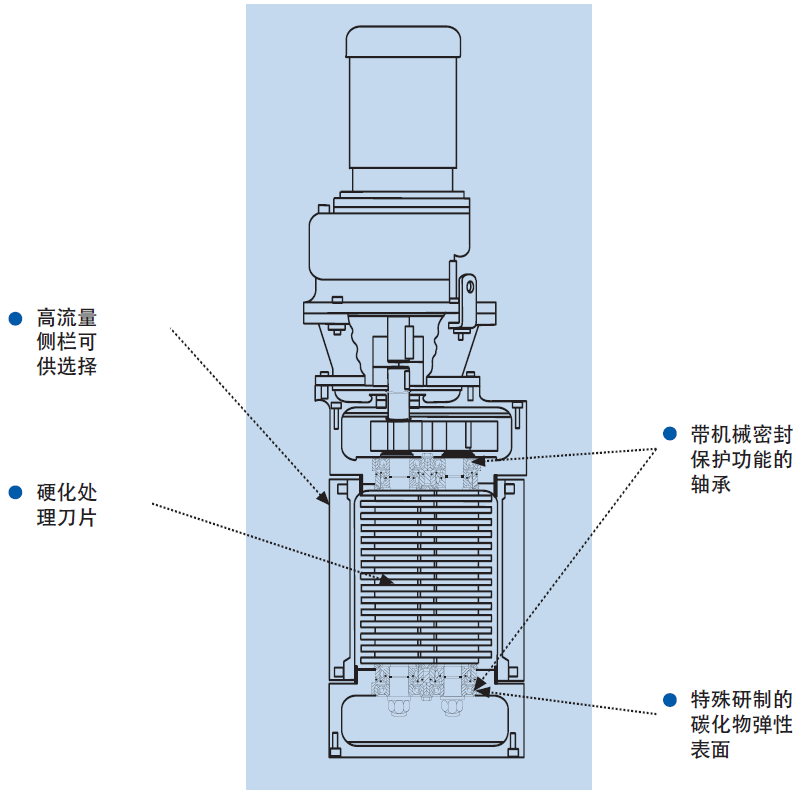 高流量侧栏可供选择

硬化处理刀片

带机械密封保护功能的轴承

特殊研制的碳化物弹性表面